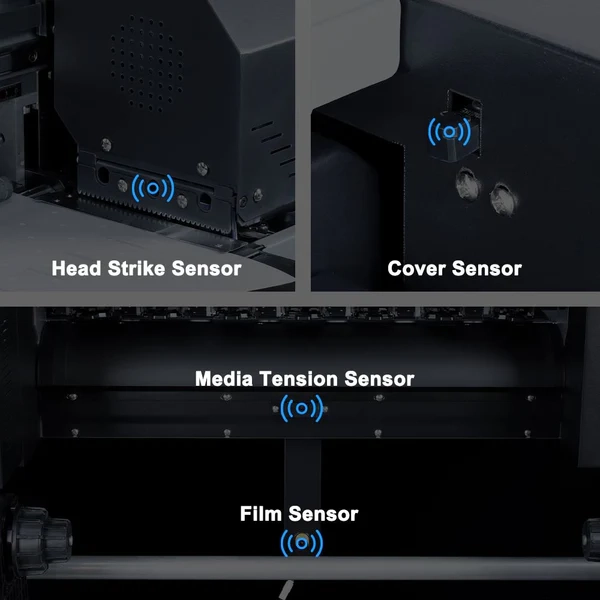 Head Strike Sensor

Cover Sensor

Media Tension Sensor

Film Sensor